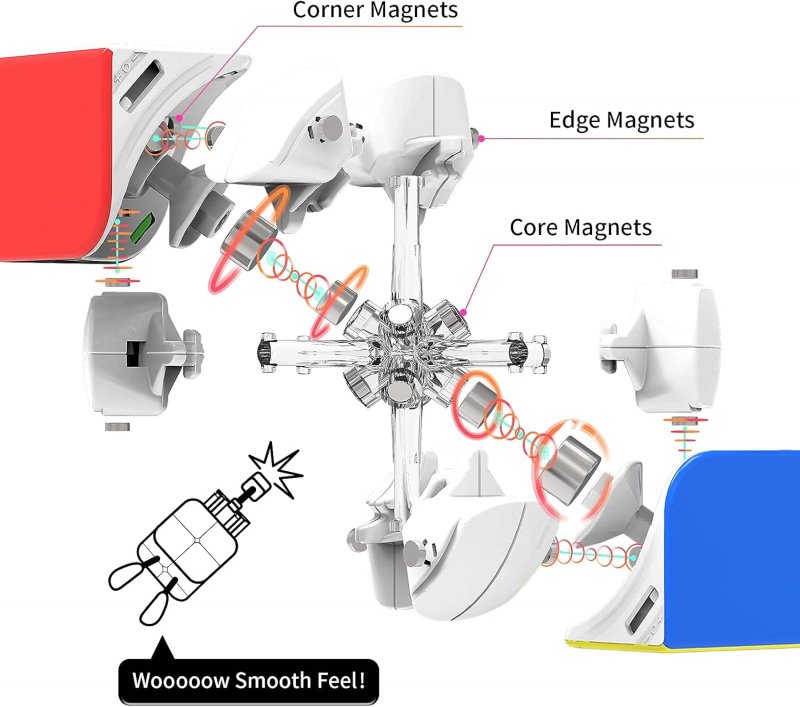 Corner Magnets

Edge Magnets

Core Magnets

Wooooow Smooth Feel!